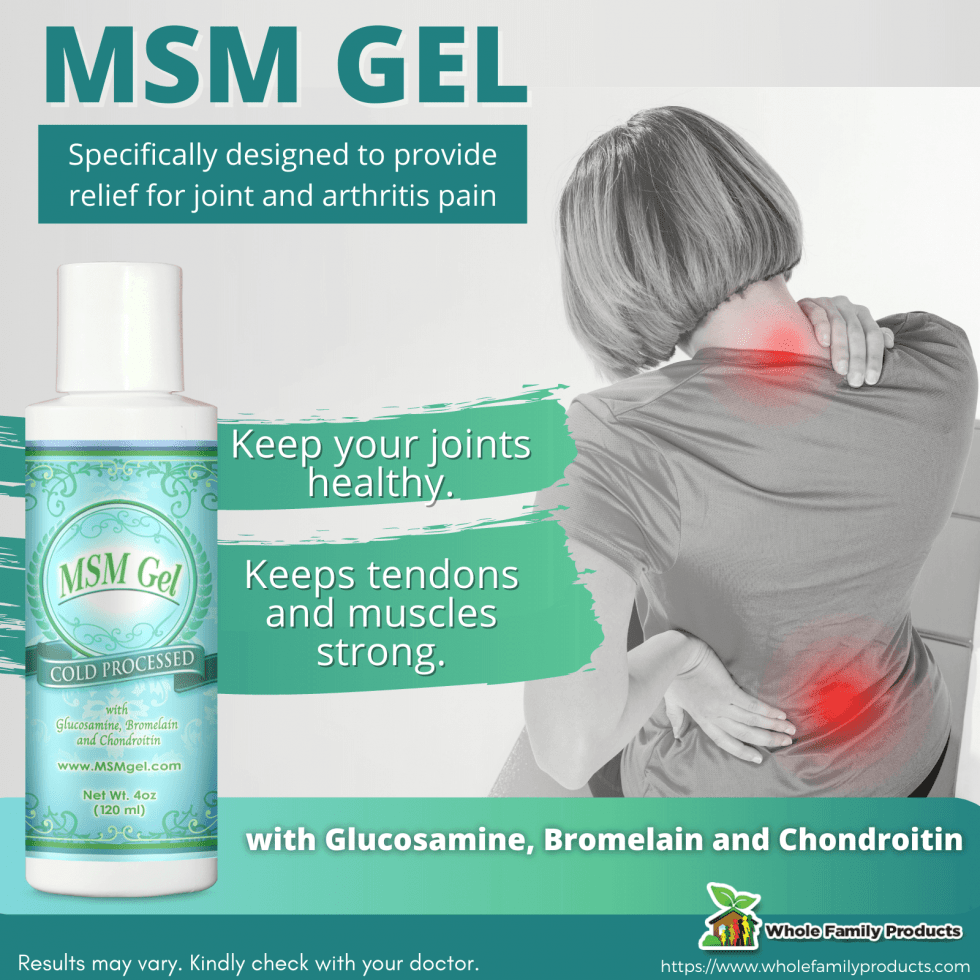 MSM GEL

Specifically designed to provide relief for joint and arthritis pain

MSM Gel
COLD PROCESSED
with Glucosamine, Bromelain and Chondroitin
www.MSMgel.com
Net Wt. 4oz (120 ml)

Keep your joints healthy.

Keeps tendons and muscles strong.

with Glucosamine, Bromelain and Chondroitin

Whole Family Products

Results may vary. Kindly check with your doctor.

https://www.wholefamilyproducts.com