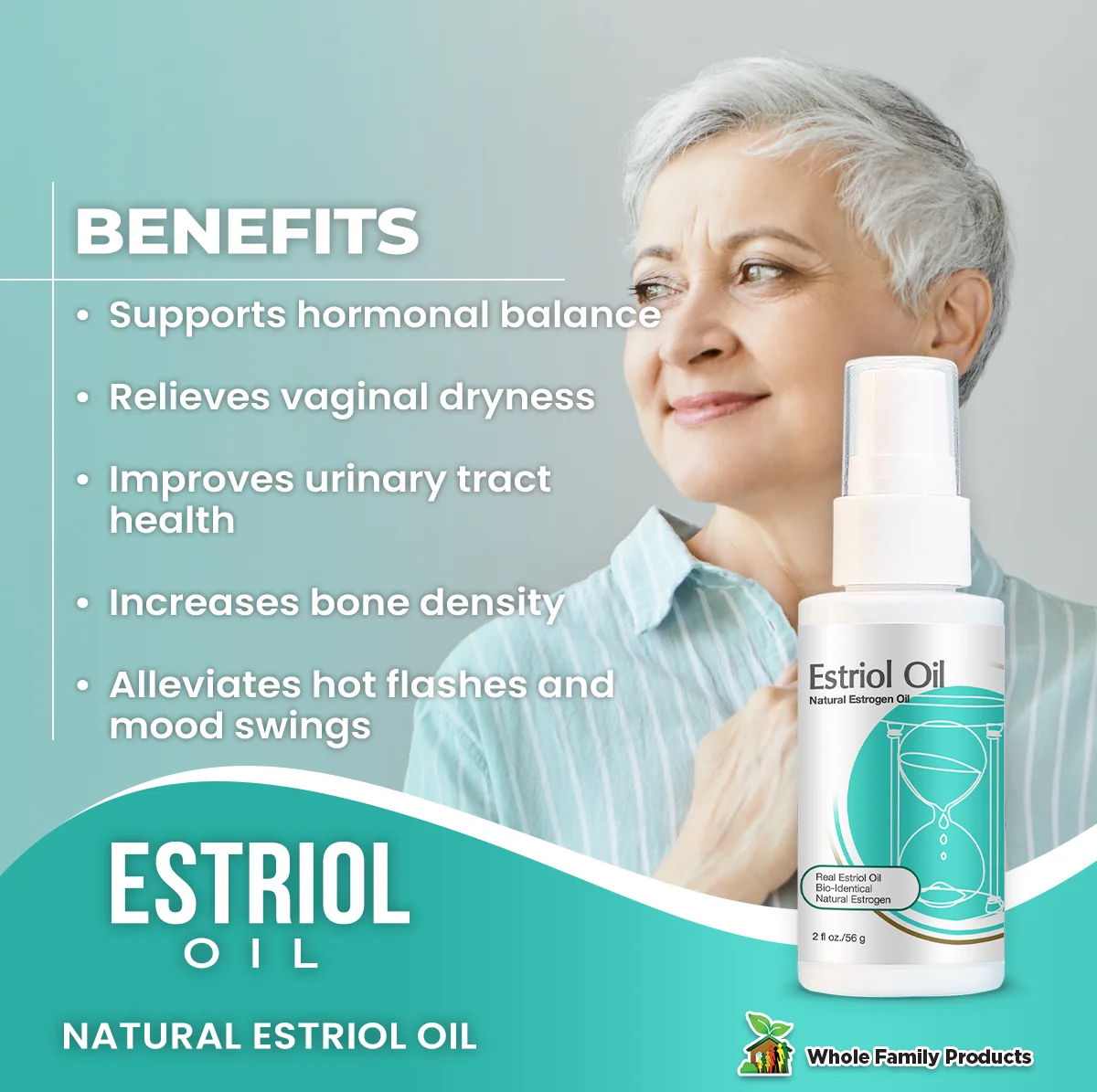 BENEFITS

• Supports hormonal balance

• Relieves vaginal dryness

• Improves urinary tract health

• Increases bone density

• Alleviates hot flashes and mood swings

Estriol Oil
Natural Estrogen Oil

Real Estriol Oil
Bio-Identical
Natural Estrogen

2 fl oz./56 g

ESTRIOL
OIL

NATURAL ESTRIOL OIL

Whole Family Products